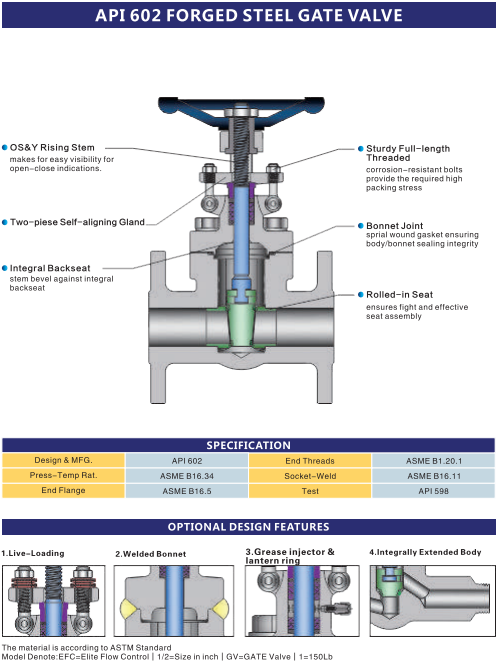 API 602 FORGED STEEL GATE VALVE

OS&Y Rising Stem
makes for easy visibility for open-close indications.

Two-piese Self-aligning Gland

Integral Backseat
stem bevel against integral backseat

Sturdy Full-length Threaded
corrosion-resistant bolts provide the required high packing stress

Bonnet Joint
sprial wound gasket ensuring body/bonnet sealing integrity

Rolled-in Seat
ensures fight and effective seat assembly

SPECIFICATION

| Design & MFG. | API 602 | End Threads | ASME B1.20.1 |
|---|---|---|---|
| Press-Temp Rat. | ASME B16.34 | Socket-Weld | ASME B16.11 |
| End Flange | ASME B16.5 | Test | API 598 |

OPTIONAL DESIGN FEATURES

1.Live-Loading

2.Welded Bonnet

3.Grease injector & lantern ring

4.Integrally Extended Body

The material is according to ASTM Standard
Model Denote:EFC=Elite Flow Control | 1/2=Size in inch | GV=GATE Valve | 1=150Lb