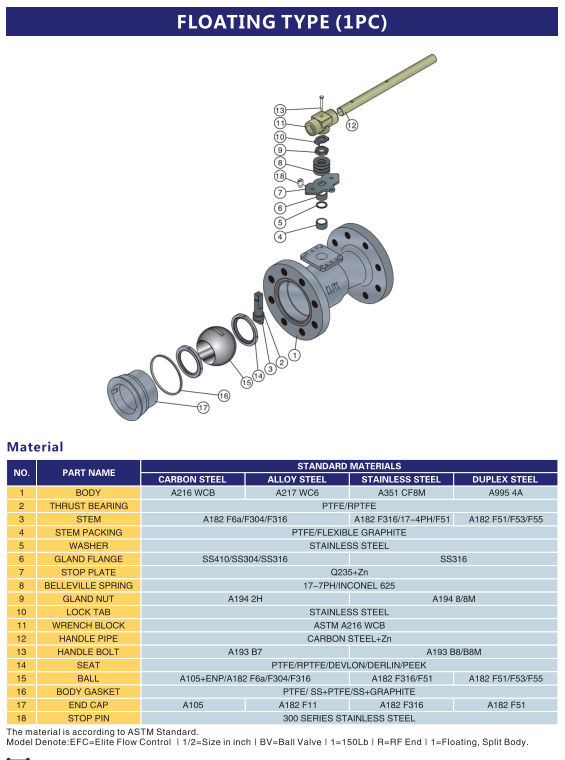 FLOATING TYPE (1PC)

13
11
12
10
9
8
18
7
6
5
4
ELITE
1
2
3
14
15
16
17

Material

| NO. | PART NAME | STANDARD MATERIALS | | | |
|---|---|---|---|---|---|
| | | CARBON STEEL | ALLOY STEEL | STAINLESS STEEL | DUPLEX STEEL |
| 1 | BODY | A216 WCB | A217 WC6 | A351 CF8M | A995 4A |
| 2 | THRUST BEARING | PTFE/RPTFE | | | |
| 3 | STEM | A182 F6a/F304/F316 | | A182 F316/17-4PH/F51 | A182 F51/F53/F55 |
| 4 | STEM PACKING | PTFE/FLEXIBLE GRAPHITE | | | |
| 5 | WASHER | STAINLESS STEEL | | | |
| 6 | GLAND FLANGE | SS410/SS304/SS316 | | SS316 | |
| 7 | STOP PLATE | Q235+Zn | | | |
| 8 | BELLEVILLE SPRING | 17-7PH/INCONEL 625 | | | |
| 9 | GLAND NUT | A194 2H | | A194 8/8M | |
| 10 | LOCK TAB | STAINLESS STEEL | | | |
| 11 | WRENCH BLOCK | ASTM A216 WCB | | | |
| 12 | HANDLE PIPE | CARBON STEEL+Zn | | | |
| 13 | HANDLE BOLT | A193 B7 | | A193 B8/B8M | |
| 14 | SEAT | PTFE/RPTFE/DEVLON/DERLIN/PEEK | | | |
| 15 | BALL | A105+ENP/A182 F6a/F304/F316 | | A182 F316/F51 | A182 F51/F53/F55 |
| 16 | BODY GASKET | PTFE/ SS+PTFE/SS+GRAPHITE | | | |
| 17 | END CAP | A105 | A182 F11 | A182 F316 | A182 F51 |
| 18 | STOP PIN | 300 SERIES STAINLESS STEEL | | | |

The material is according to ASTM Standard.
Model Denote:EFC=Elite Flow Control | 1/2=Size in inch | BV=Ball Valve | 1=150Lb | R=RF End | 1=Floating, Split Body.